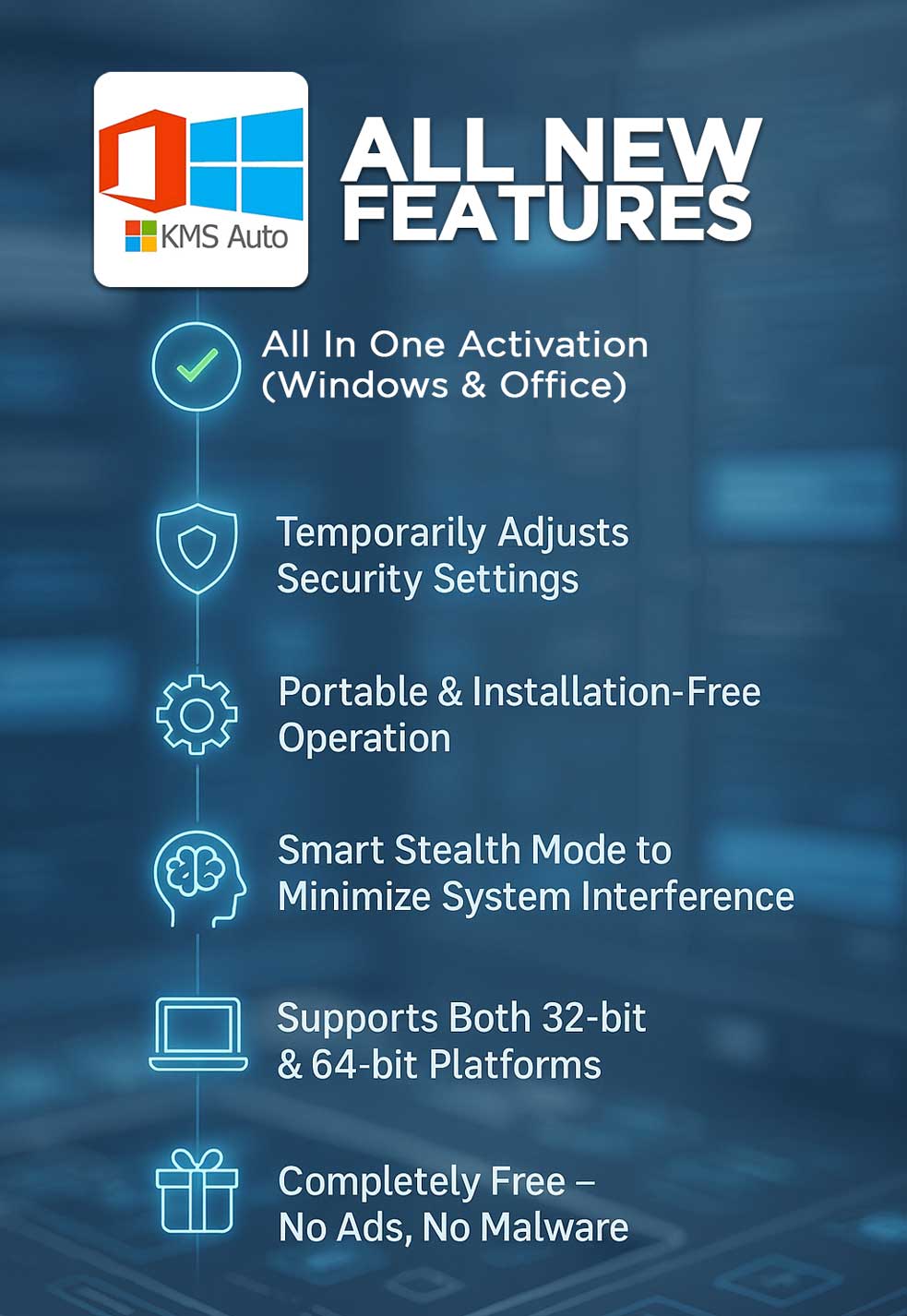 KMS Auto

ALL NEW FEATURES

All In One Activation (Windows & Office)

Temporarily Adjusts Security Settings

Portable & Installation-Free Operation

Smart Stealth Mode to Minimize System Interference

Supports Both 32-bit & 64-bit Platforms

Completely Free – No Ads, No Malware